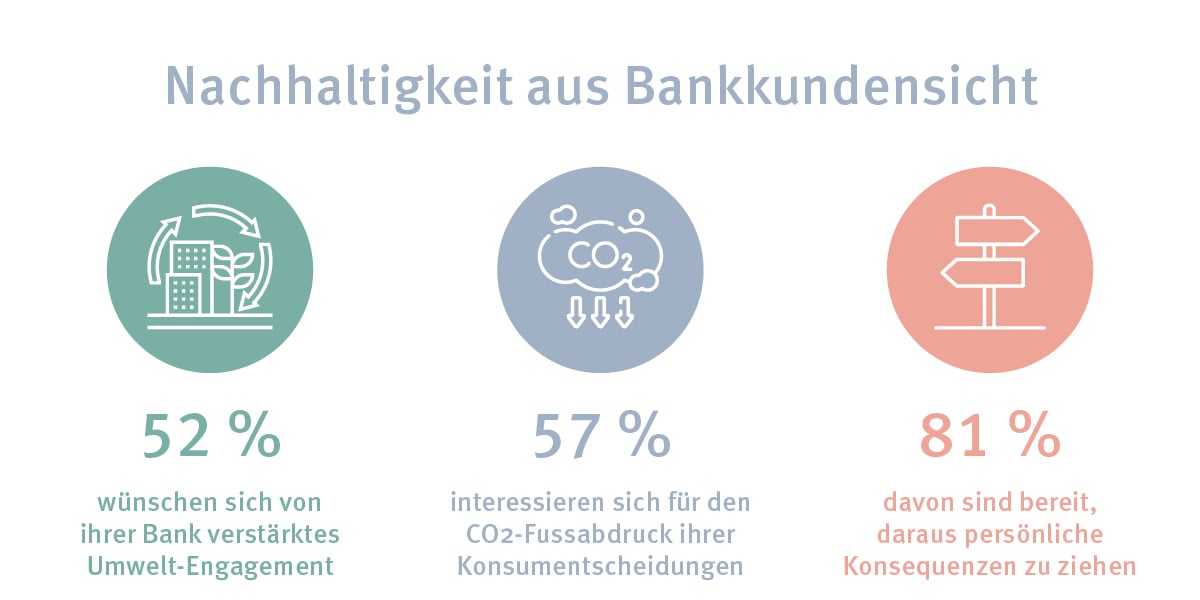 Nachhaltigkeit aus Bankkundensicht

$CO_2$

52 %

wünschen sich von ihrer Bank verstärktes Umwelt-Engagement

57 %

interessieren sich für den $CO_2$-Fussabdruck ihrer Konsumentscheidungen

81 %

davon sind bereit, daraus persönliche Konsequenzen zu ziehen