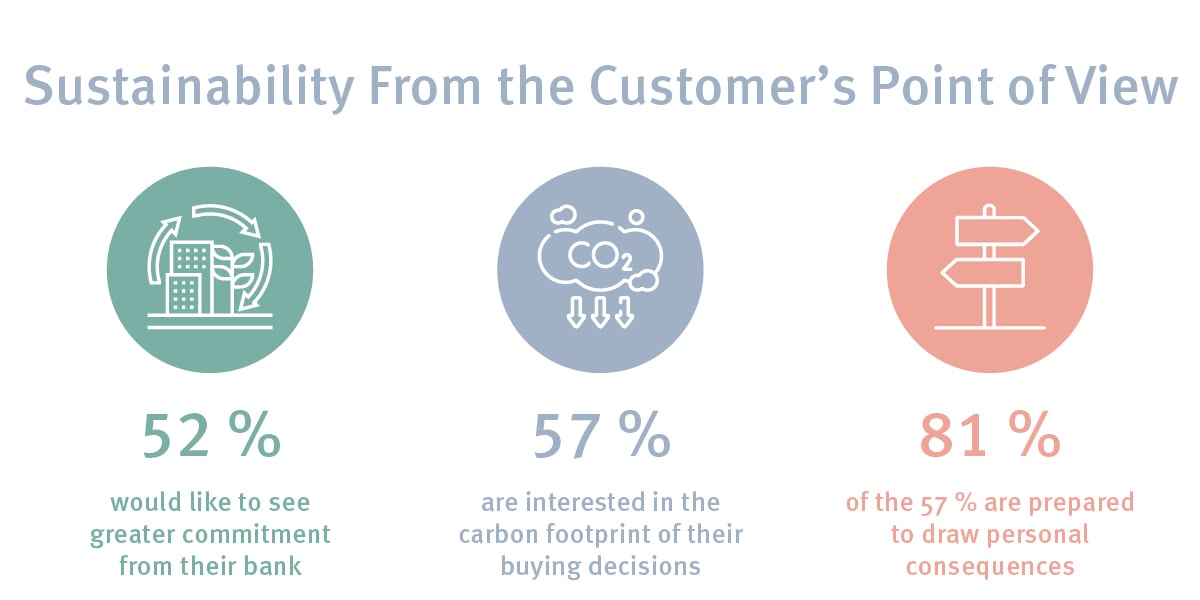 Sustainability From the Customer's Point of View

$CO_2$

52 %

would like to see greater commitment from their bank

57 %

are interested in the carbon footprint of their buying decisions

81 %

of the 57 % are prepared to draw personal consequences